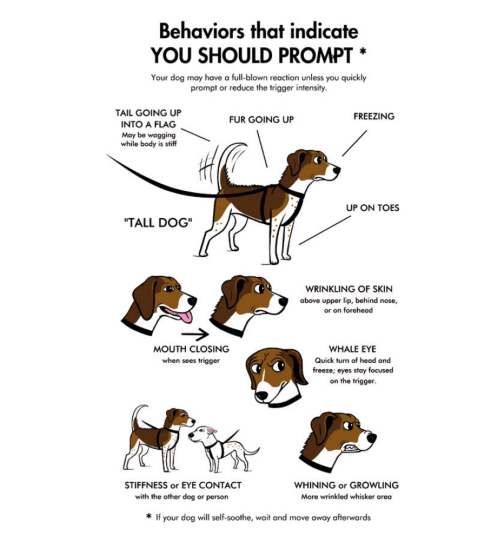 Behaviors that indicate
YOU SHOULD PROMPT *

Your dog may have a full-blown reaction unless you quickly prompt or reduce the trigger intensity.

TAIL GOING UP INTO A FLAG
May be wagging while body is stiff

FUR GOING UP

FREEZING

"TALL DOG"

UP ON TOES

WRINKLING OF SKIN
above upper lip, behind nose, or on forehead

MOUTH CLOSING
when sees trigger

WHALE EYE
Quick turn of head and freeze; eyes stay focused on the trigger.

STIFFNESS or EYE CONTACT
with the other dog or person

WHINING or GROWLING
More wrinkled whisker area

* If your dog will self-soothe, wait and move away afterwards